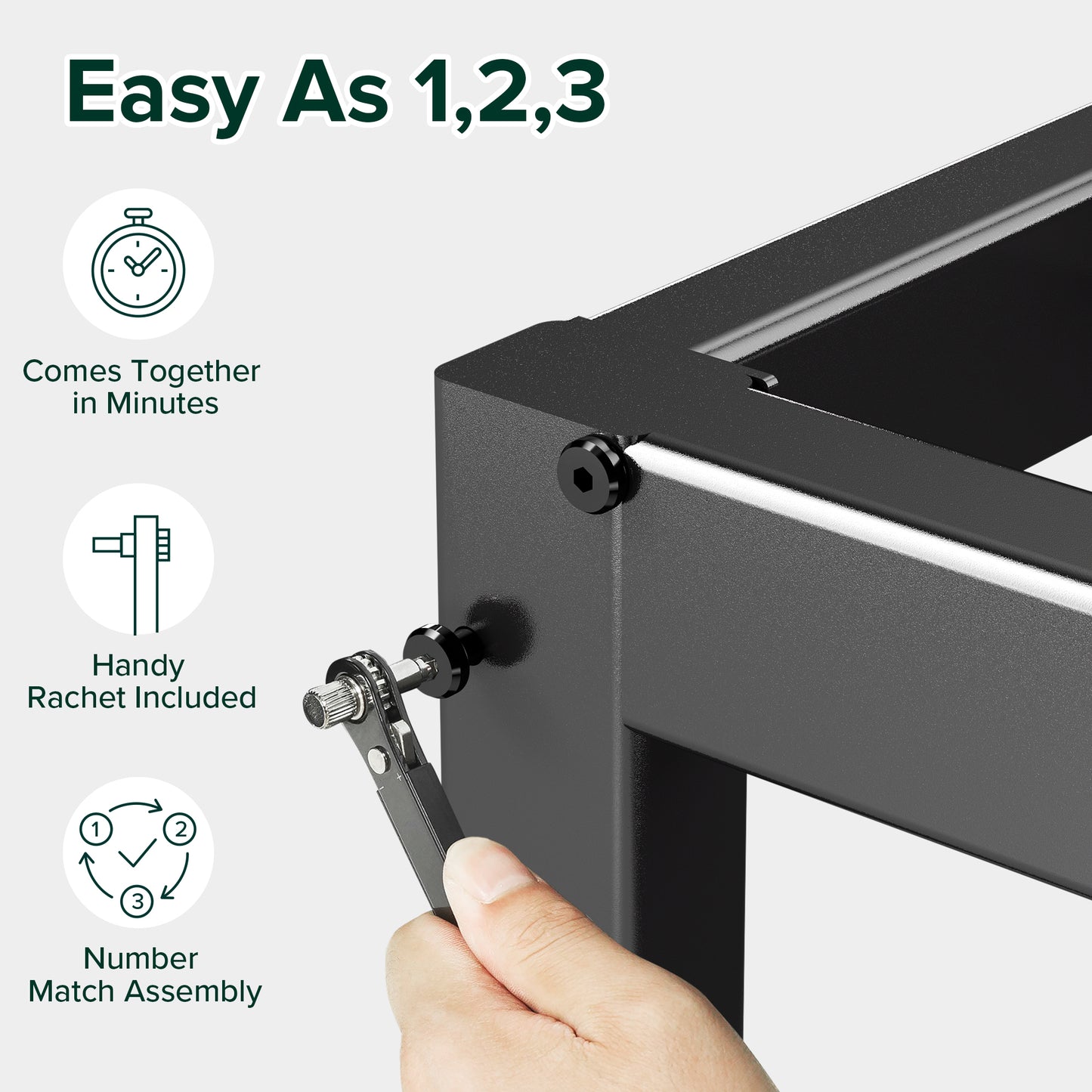 Easy As 1,2,3

Comes Together in Minutes

Handy Rachet Included

1 2 3

Number Match Assembly